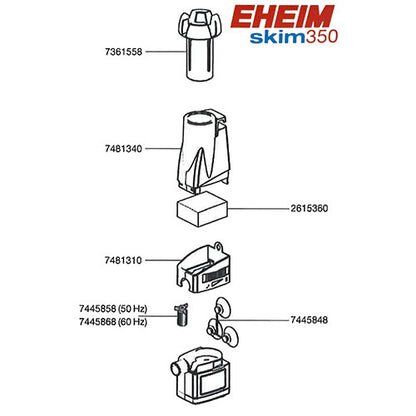 EHEIM
skim350

7361558

7481340

2615360

7481310

7445858 (50 Hz)
7445868 (60 Hz)

7445848