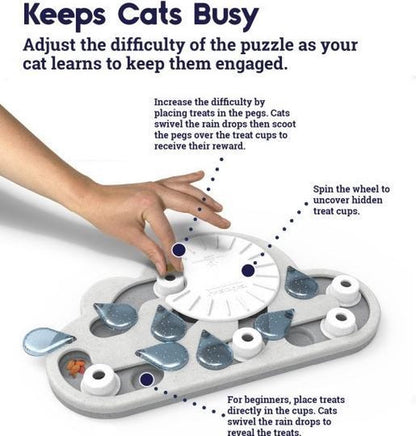 Keeps Cats Busy

Adjust the difficulty of the puzzle as your cat learns to keep them engaged.

Increase the difficulty by placing treats in the pegs. Cats swivel the rain drops then scoot the pegs over the treat cups to receive their reward.

Spin the wheel to uncover hidden treat cups.

For beginners, place treats directly in the cups. Cats swivel the rain drops to reveal the treats.