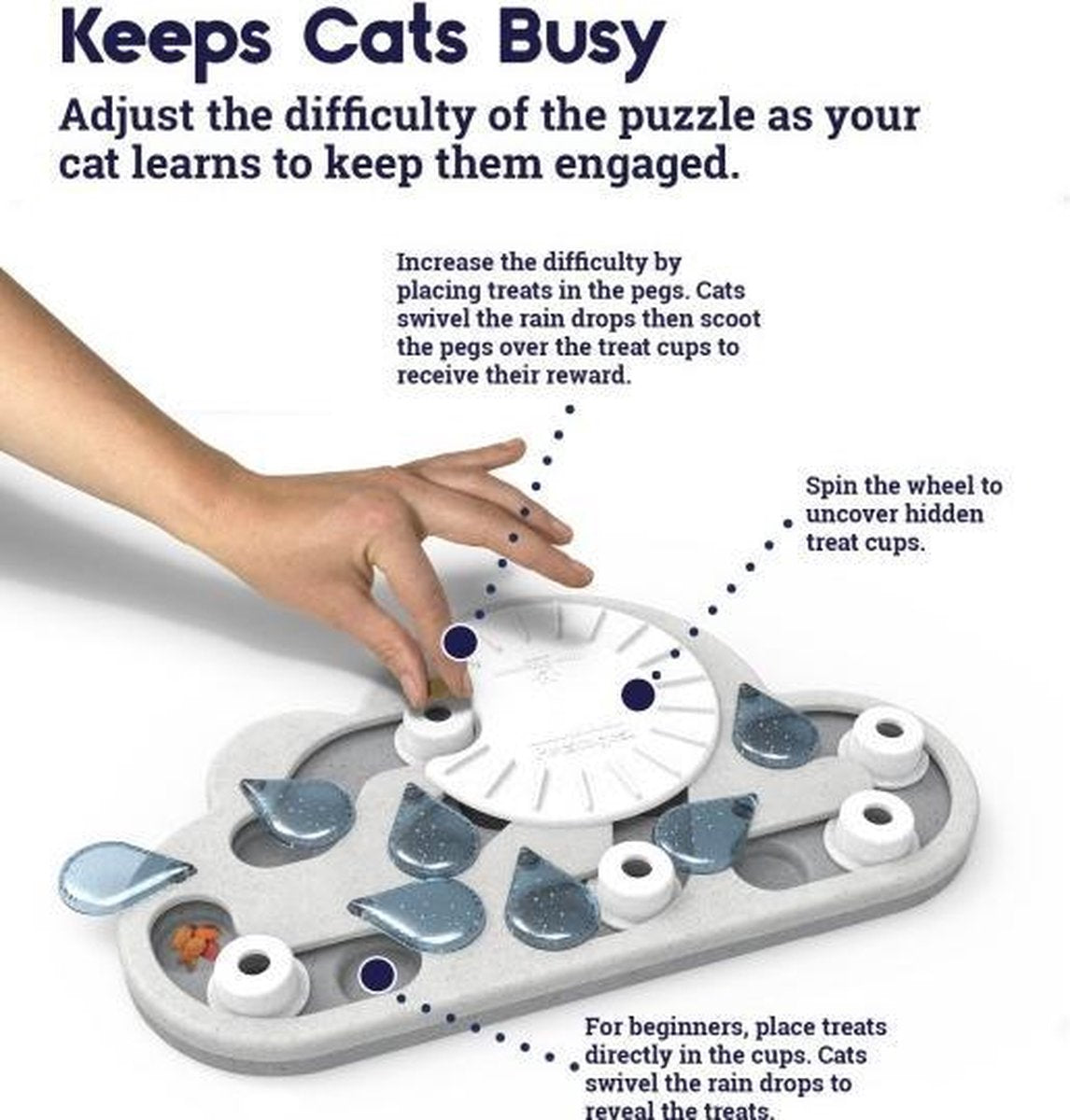 Keeps Cats Busy

Adjust the difficulty of the puzzle as your cat learns to keep them engaged.

Increase the difficulty by placing treats in the pegs. Cats swivel the rain drops then scoot the pegs over the treat cups to receive their reward.

Spin the wheel to uncover hidden treat cups.

For beginners, place treats directly in the cups. Cats swivel the rain drops to reveal the treats.