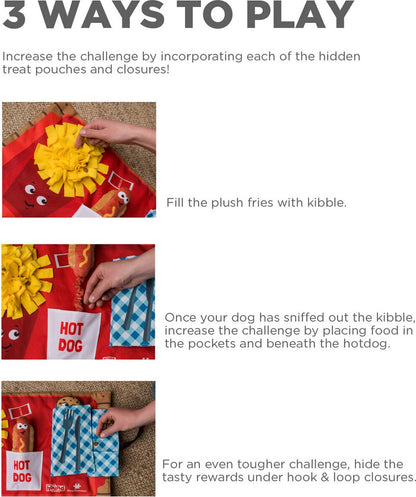 3 WAYS TO PLAY

Increase the challenge by incorporating each of the hidden treat pouches and closures!

Fill the plush fries with kibble.

HOT DOG

Once your dog has sniffed out the kibble, increase the challenge by placing food in the pockets and beneath the hotdog.

HOT DOG

For an even tougher challenge, hide the tasty rewards under hook & loop closures.