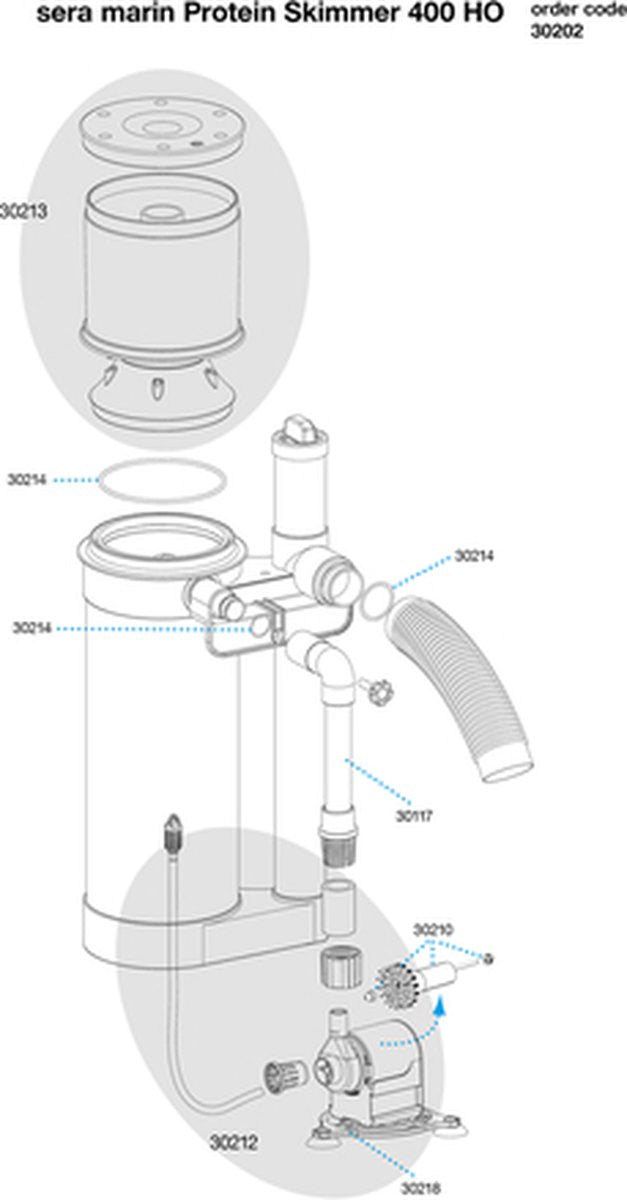 sera marin Protein Skimmer 400 HO

order code
30202

30213

30214

30214

30214

30117

30210

30212

30218