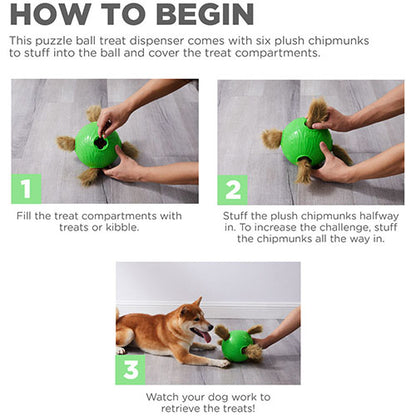 HOW TO BEGIN

This puzzle ball treat dispenser comes with six plush chipmunks to stuff into the ball and cover the treat compartments.

1

Fill the treat compartments with treats or kibble.

2

Stuff the plush chipmunks halfway in. To increase the challenge, stuff the chipmunks all the way in.

3

Watch your dog work to retrieve the treats!