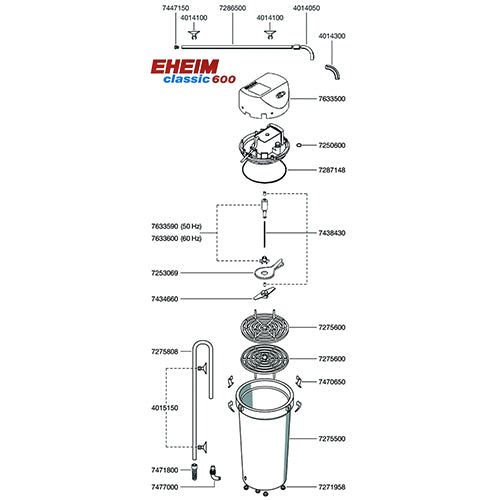 7447150
4014100
7286500
4014100
4014050
4014300
EHEIM
classic 600
7633500
7250600
7287148
7633590 (50 Hz)
7633600 (60 Hz)
7438430
7253069
7434660
7275600
7275808
7275600
7470650
4015150
7275500
7471800
7477000
7271958