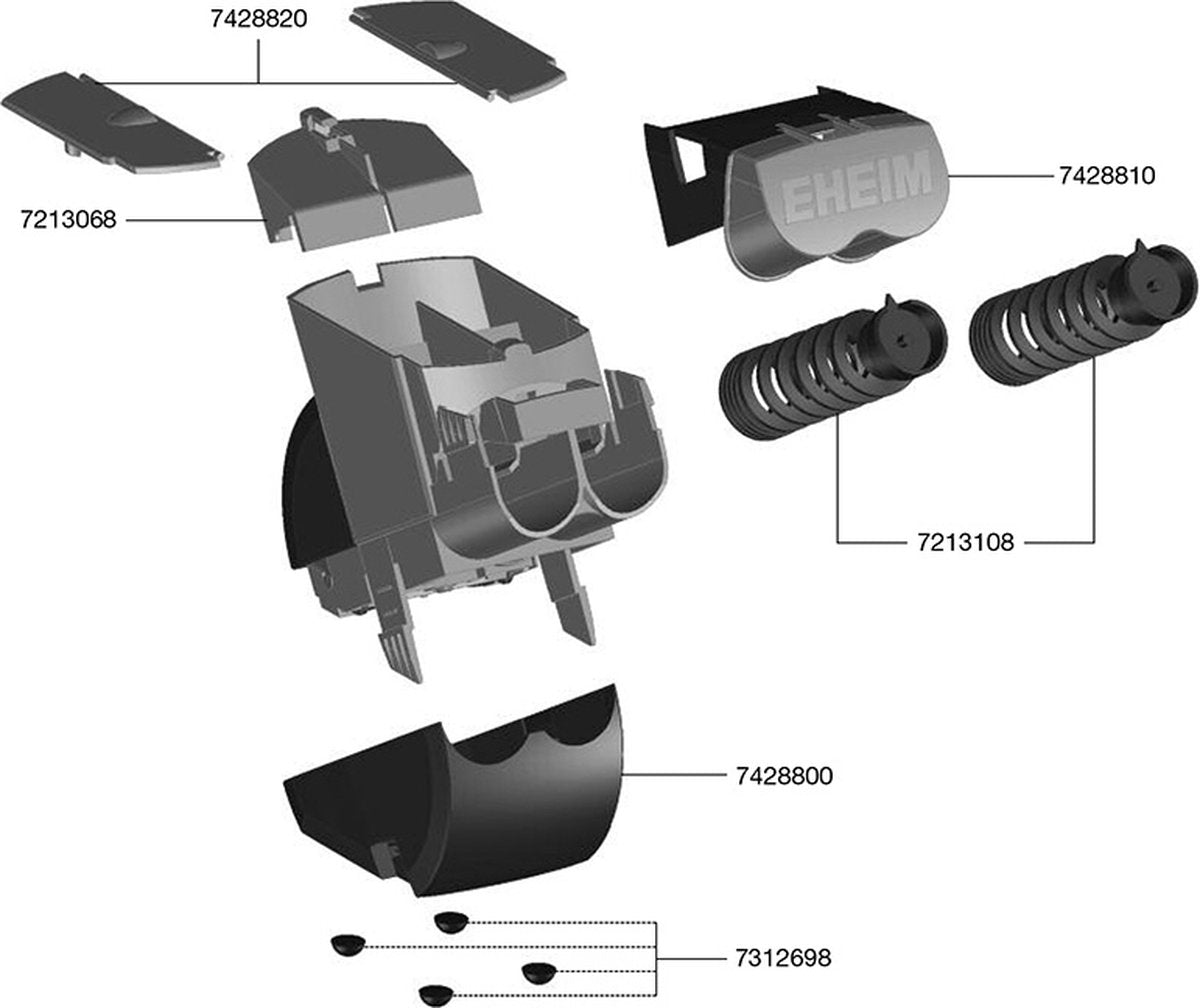 7428820

7213068

EHEIM

7428810

7213108

7428800

7312698