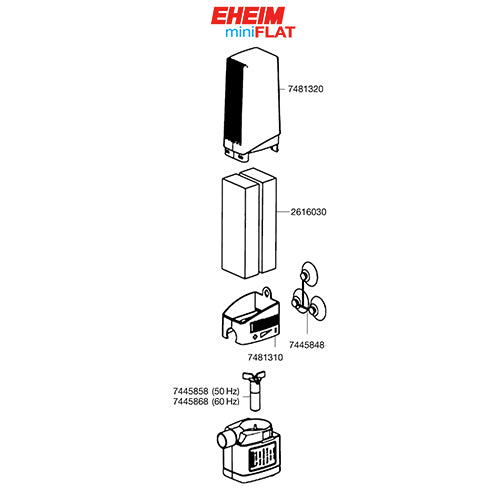 EHEIM
miniFLAT

7481320

2616030

7445848

7481310

7445858 (50 Hz)
7445868 (60 Hz)